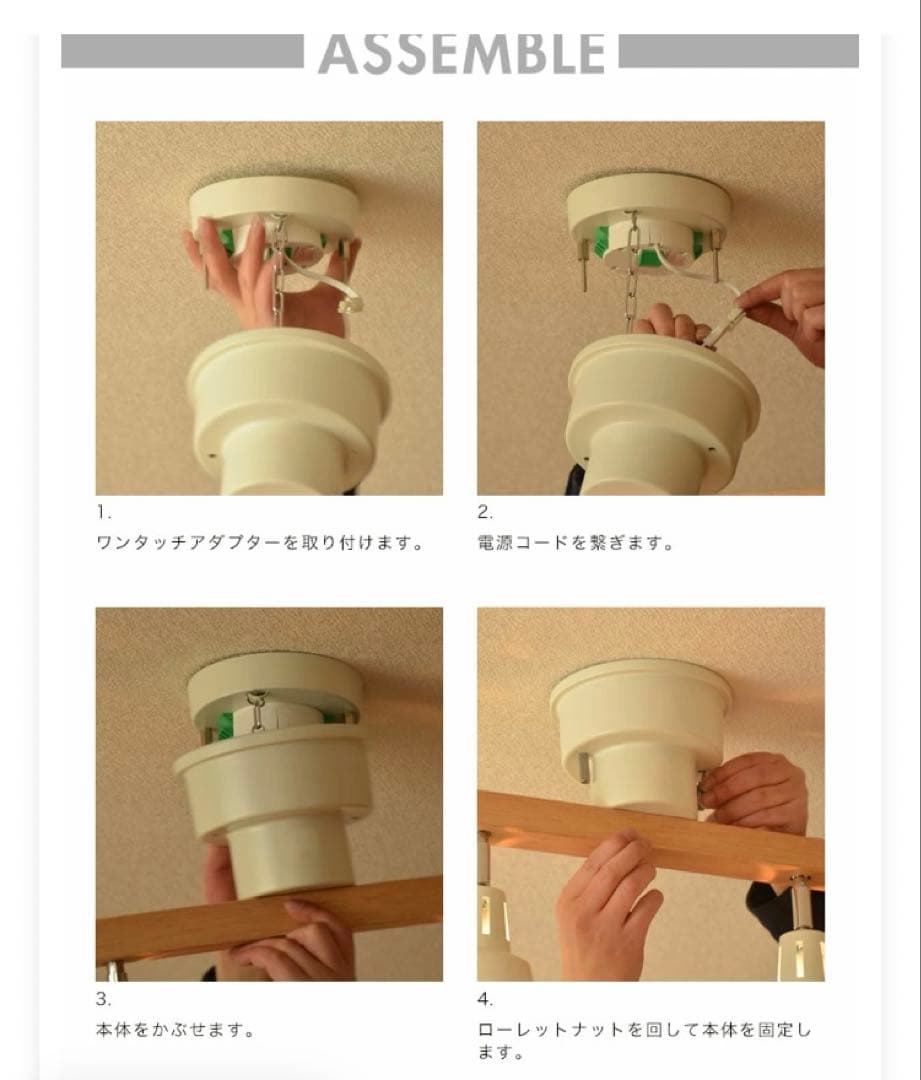 ASSEMBLE

1.
ワンタッチアダプターを取り付けます。

2.
電源コードを繋ぎます。

3.
本体をかぶせます。

4.
ローレットナットを回して本体を固定します。