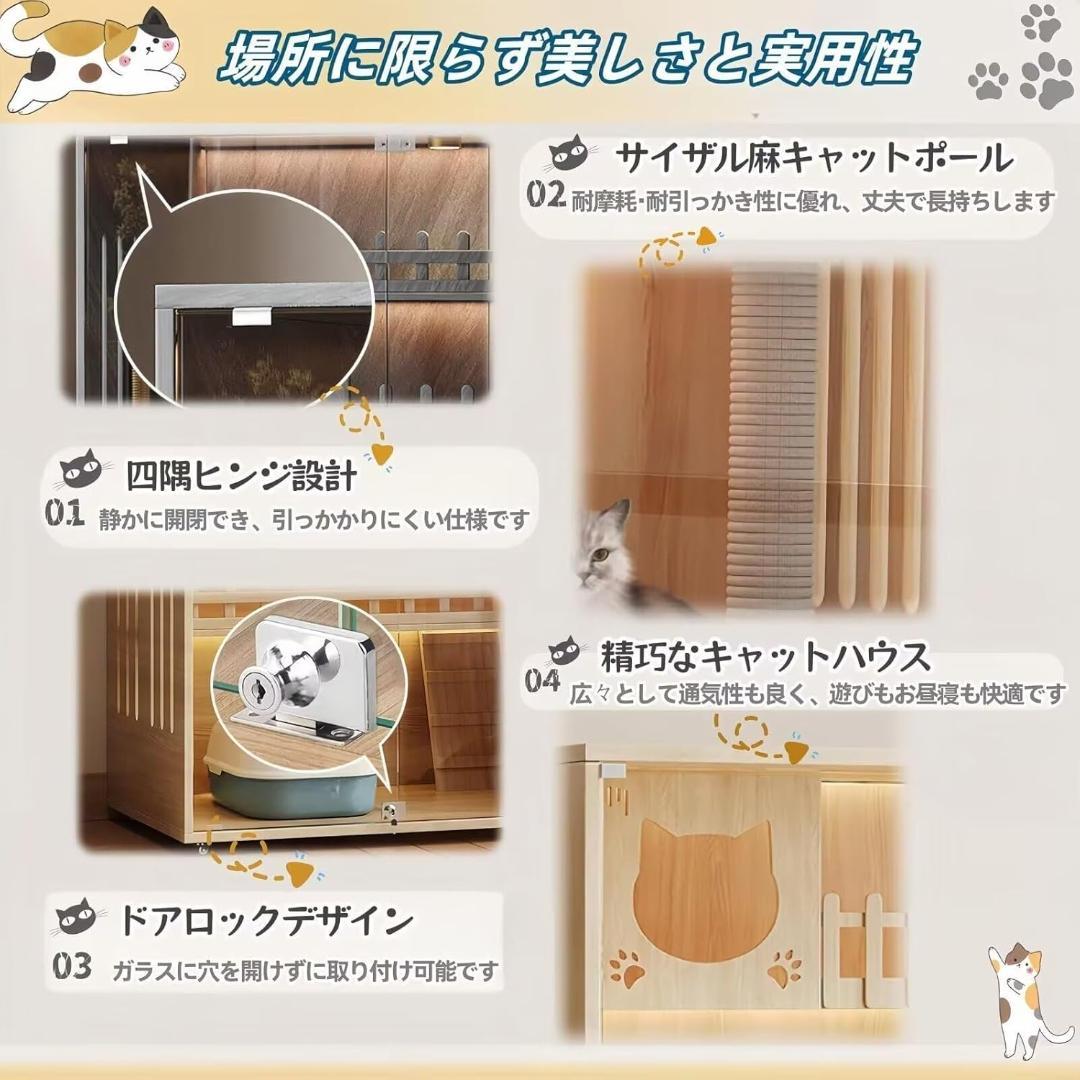 場所に限らず美しさと実用性

サイザル麻キャットポール
02 耐摩耗･耐引っかき性に優れ、丈夫で長持ちします

四隅ヒンジ設計
01 静かに開閉でき、引っかかりにくい仕様です

精巧なキャットハウス
04 広々として通気性も良く、遊びもお昼寝も快適です

ドアロックデザイン
03 ガラスに穴を開けずに取り付け可能です