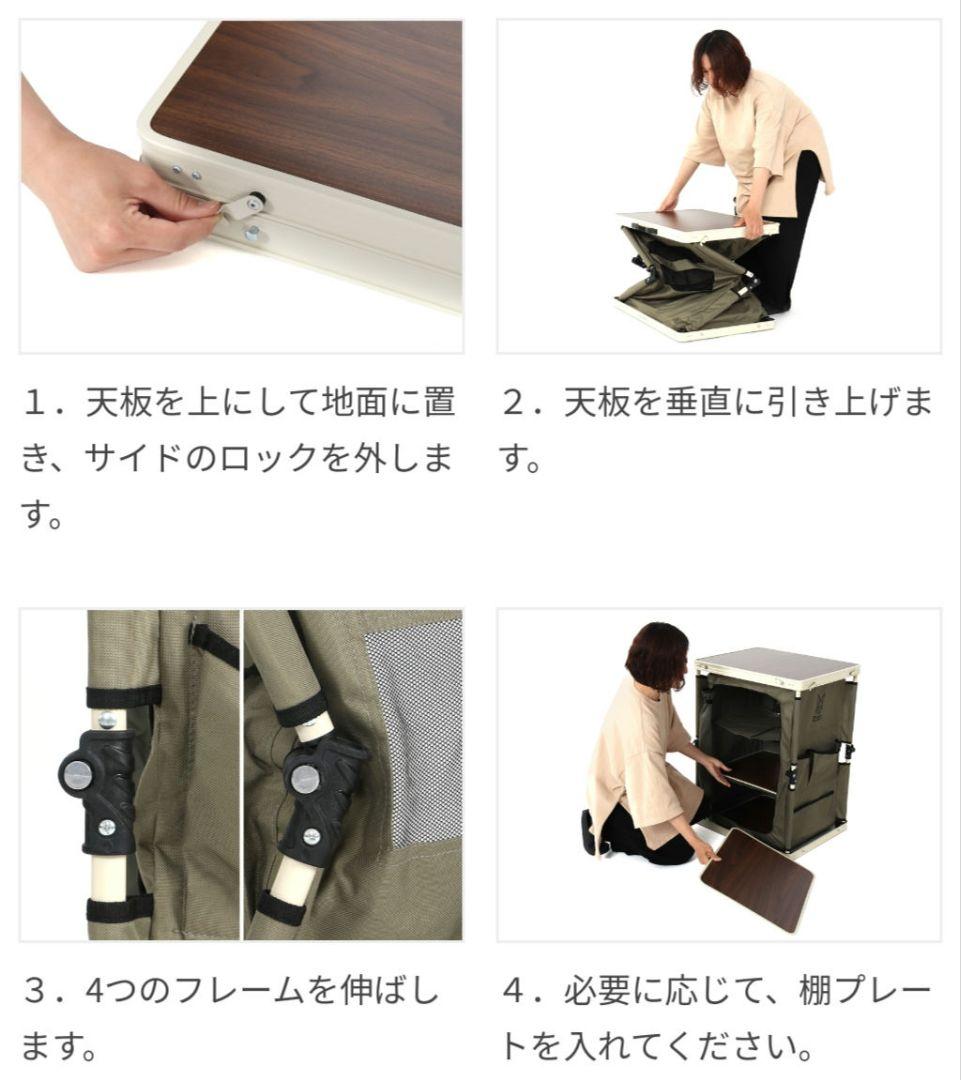 １．天板を上にして地面に置き、サイドのロックを外します。

２．天板を垂直に引き上げます。

３．4つのフレームを伸ばします。

４．必要に応じて、棚プレートを入れてください。