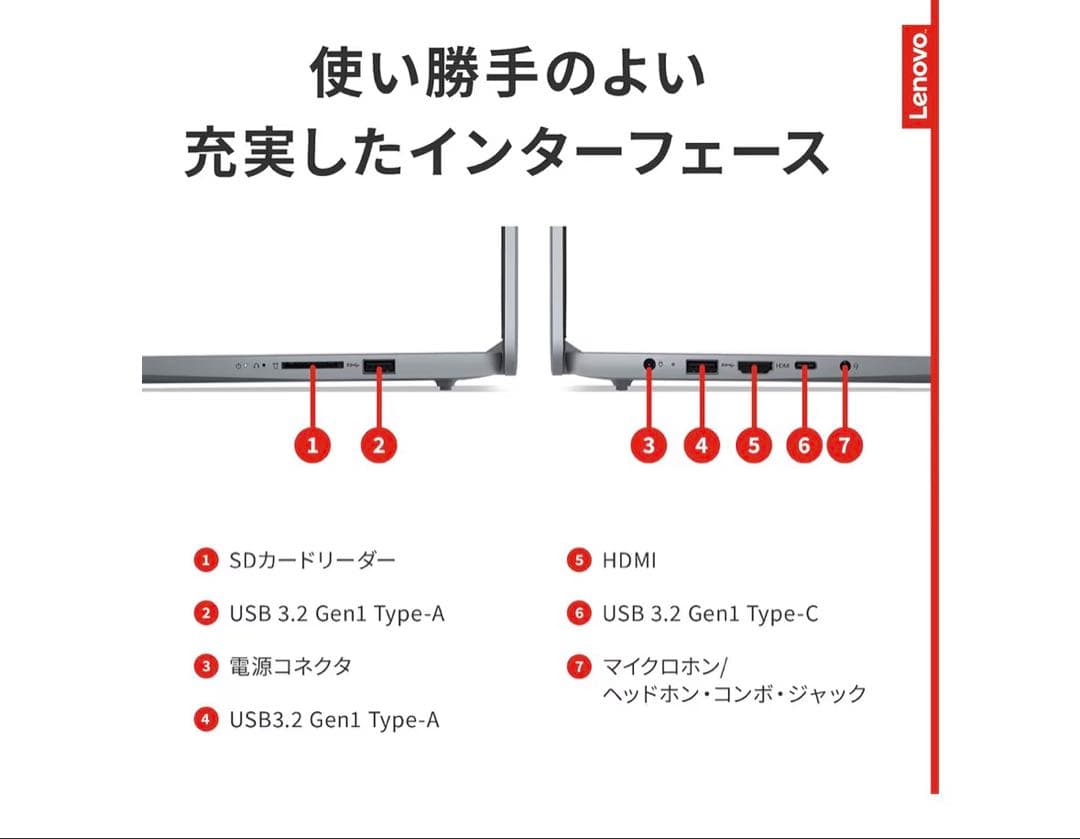 Lenovo

使い勝手のよい
充実したインターフェース

HDMI

1 2 3 4 5 6 7

1 SDカードリーダー
2 USB 3.2 Gen1 Type-A
3 電源コネクタ
4 USB3.2 Gen1 Type-A

5 HDMI
6 USB 3.2 Gen1 Type-C
7 マイクロホン/ ヘッドホン・コンボ・ジャック