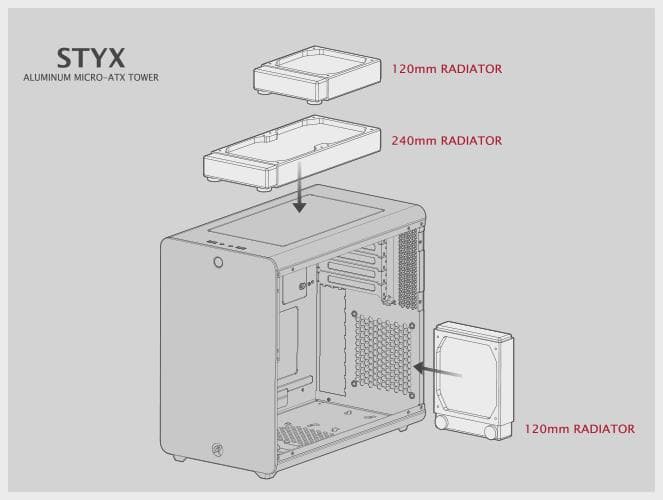 STYX
ALUMINUM MICRO-ATX TOWER

120mm RADIATOR

240mm RADIATOR

120mm RADIATOR