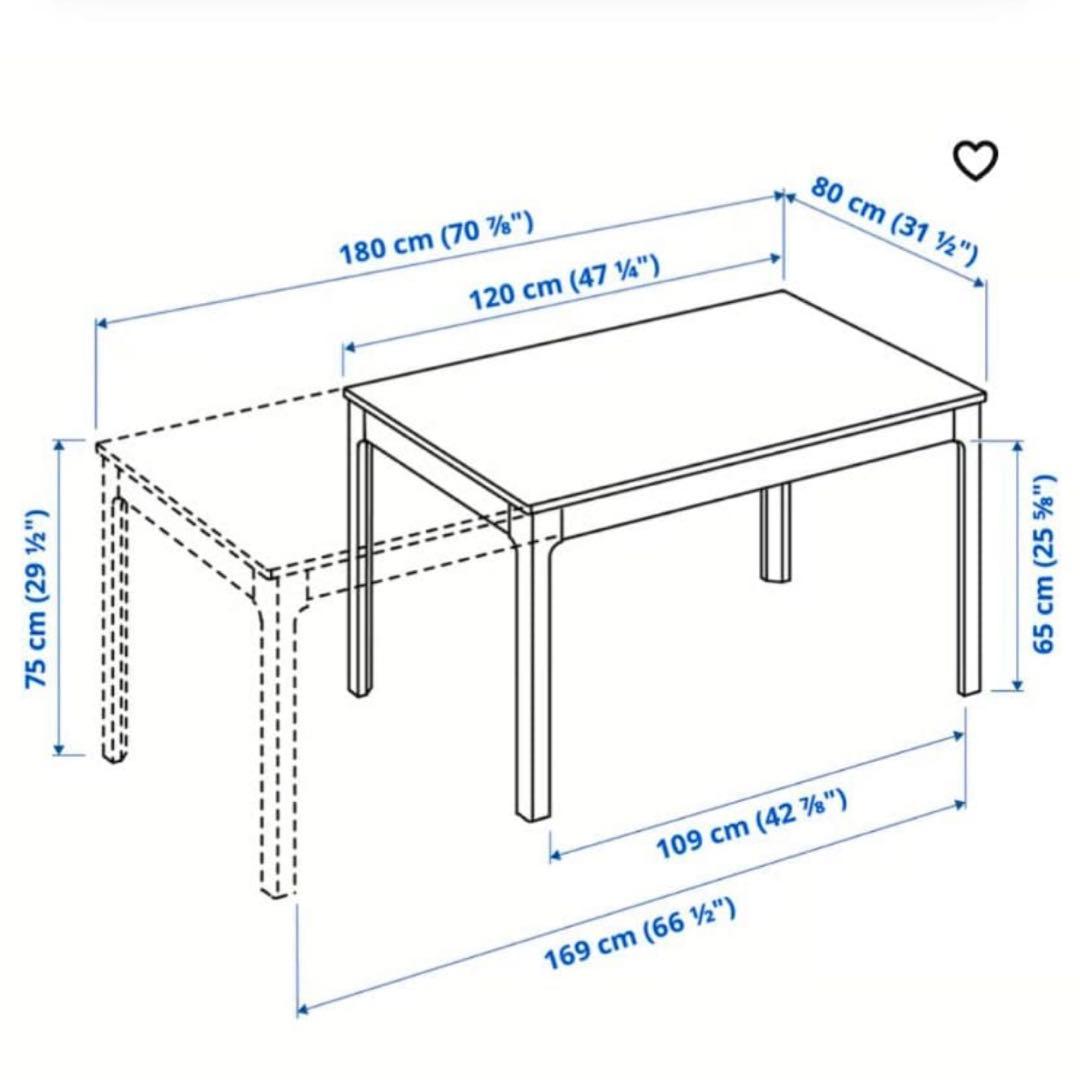 180 cm (70 ⅞")

80 cm (31 ½")

120 cm (47 ¼")

75 cm (29 ½")

65 cm (25 ⅝")

109 cm (42 ⅞")

169 cm (66 ½")