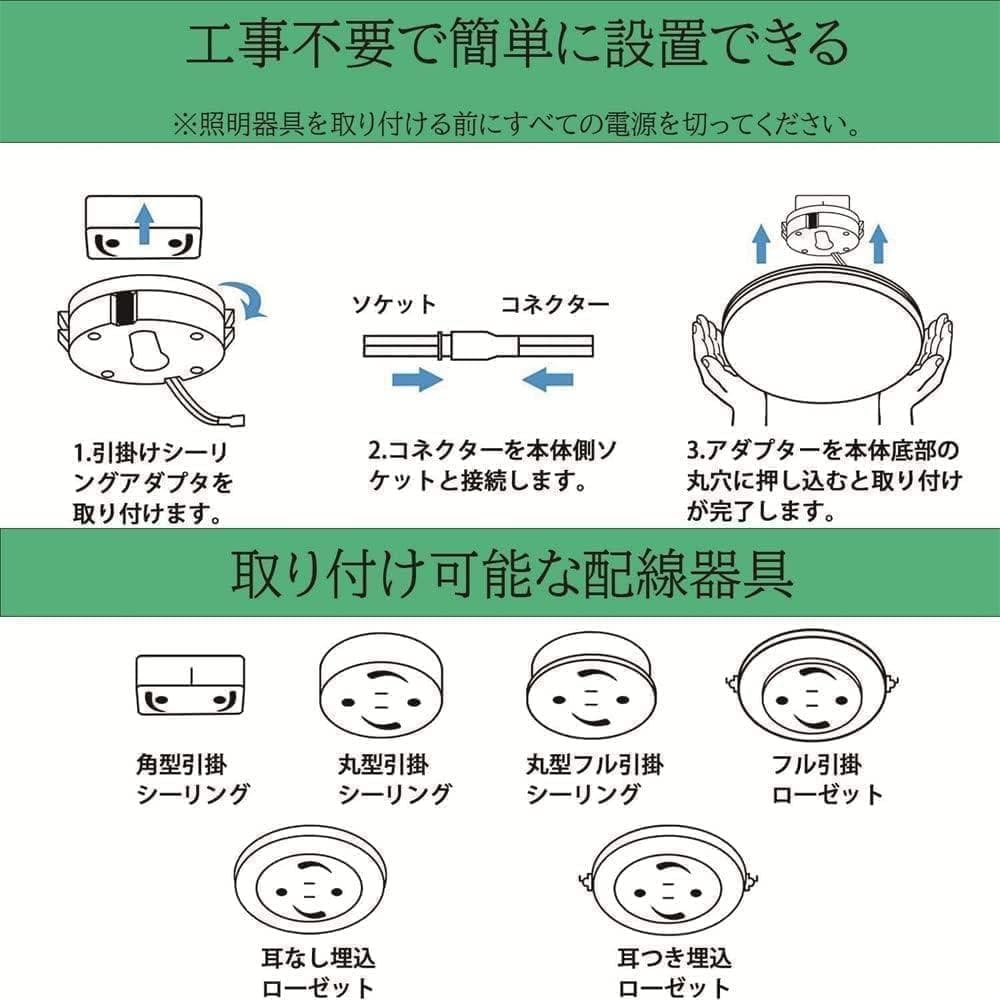 工事不要で簡単に設置できる

※照明器具を取り付ける前にすべての電源を切ってください。

ソケット　コネクター

1.引掛けシーリングアダプタを取り付けます。

2.コネクターを本体側ソケットと接続します。

3.アダプターを本体底部の丸穴に押し込むと取り付けが完了します。

取り付け可能な配線器具

角型引掛シーリング

丸型引掛シーリング

丸型フル引掛シーリング

フル引掛ローゼット

耳なし埋込ローゼット

耳つき埋込ローゼット