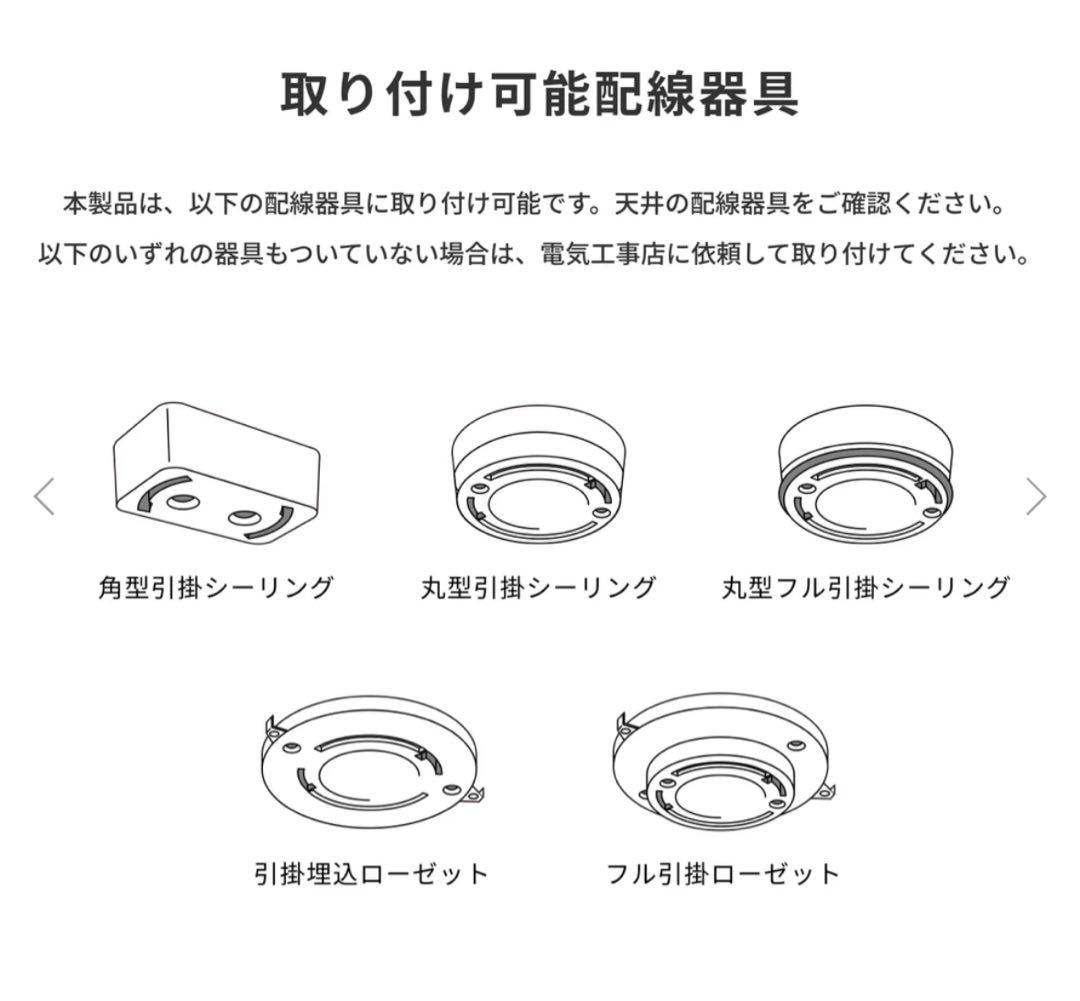 取り付け可能配線器具

本製品は、以下の配線器具に取り付け可能です。天井の配線器具をご確認ください。
以下のいずれの器具もついていない場合は、電気工事店に依頼して取り付けてください。

角型引掛シーリング

丸型引掛シーリング

丸型フル引掛シーリング

引掛埋込ローゼット

フル引掛ローゼット