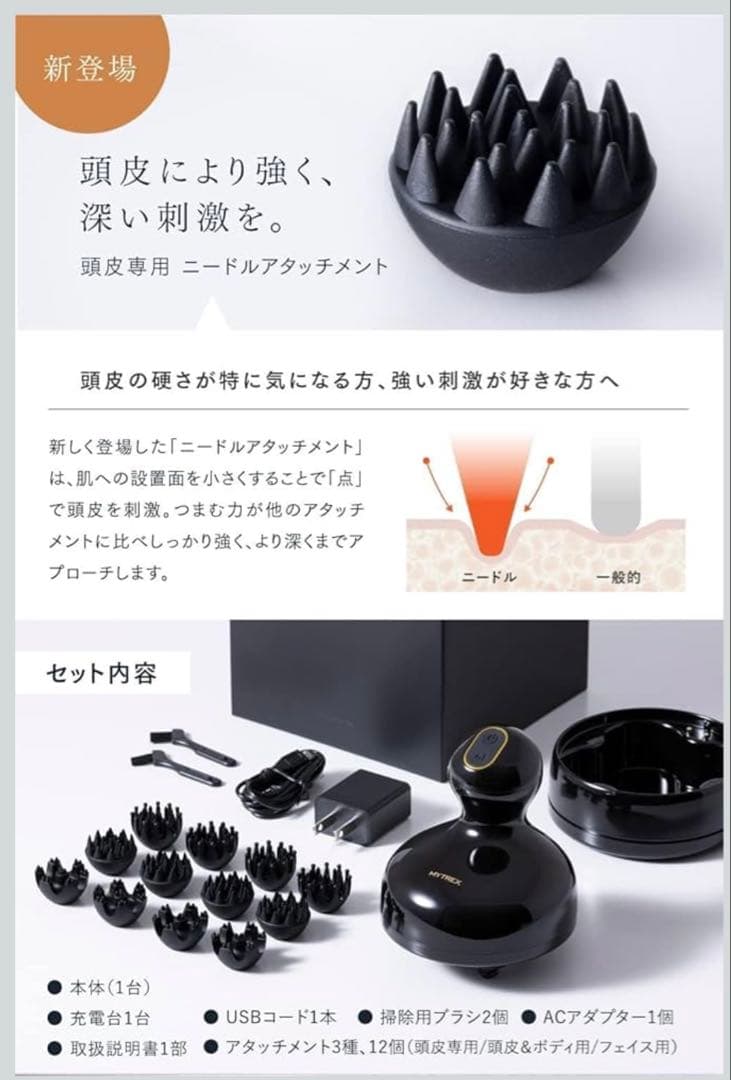 新登場

頭皮により強く、深い刺激を。

頭皮専用 ニードルアタッチメント

頭皮の硬さが特に気になる方、強い刺激が好きな方へ

新しく登場した「ニードルアタッチメント」は、肌への設置面を小さくすることで「点」で頭皮を刺激。つまむ力が他のアタッチメントに比べしっかり強く、より深くまでアプローチします。

ニードル
一般的

セット内容

MYTREX

● 本体(1台)
● 充電台1台
● USBコード1本
● 掃除用ブラシ2個
● ACアダプター1個
● 取扱説明書1部
● アタッチメント3種、12個(頭皮専用/頭皮&ボディ用/フェイス用)