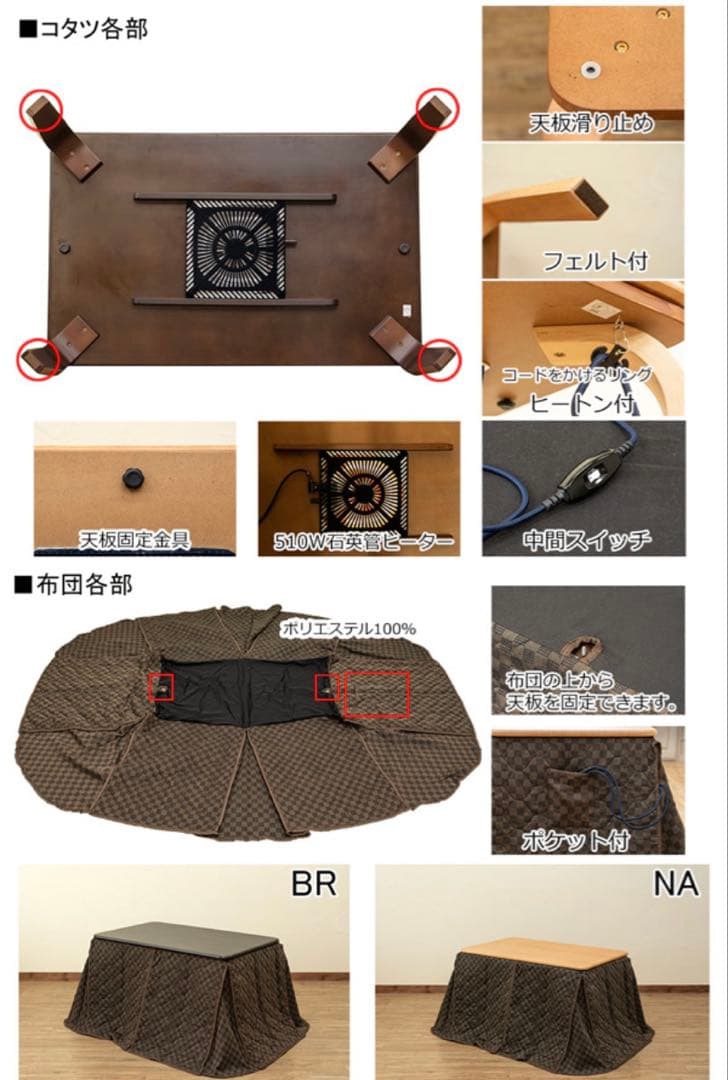 ■コタツ各部

天板滑り止め

フェルト付

コードをかけるリング
ヒートン付

天板固定金具

510W石英管ヒーター

中間スイッチ

■布団各部

ポリエステル100%

布団の上から
天板を固定できます。

ポケット付

BR

NA