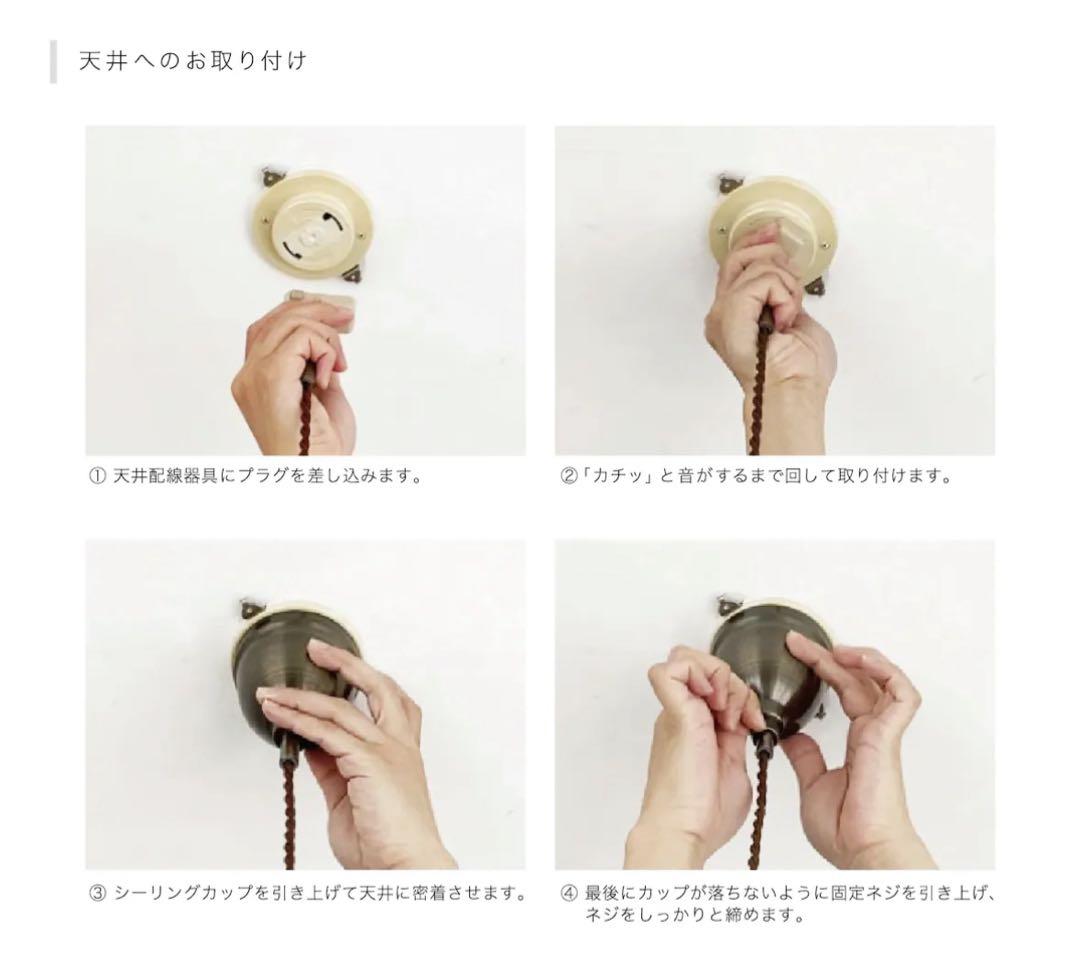 天井へのお取り付け

① 天井配線器具にプラグを差し込みます。

②「カチッ」と音がするまで回して取り付けます。

③ シーリングカップを引き上げて天井に密着させます。

④ 最後にカップが落ちないように固定ネジを引き上げ、ネジをしっかりと締めます。