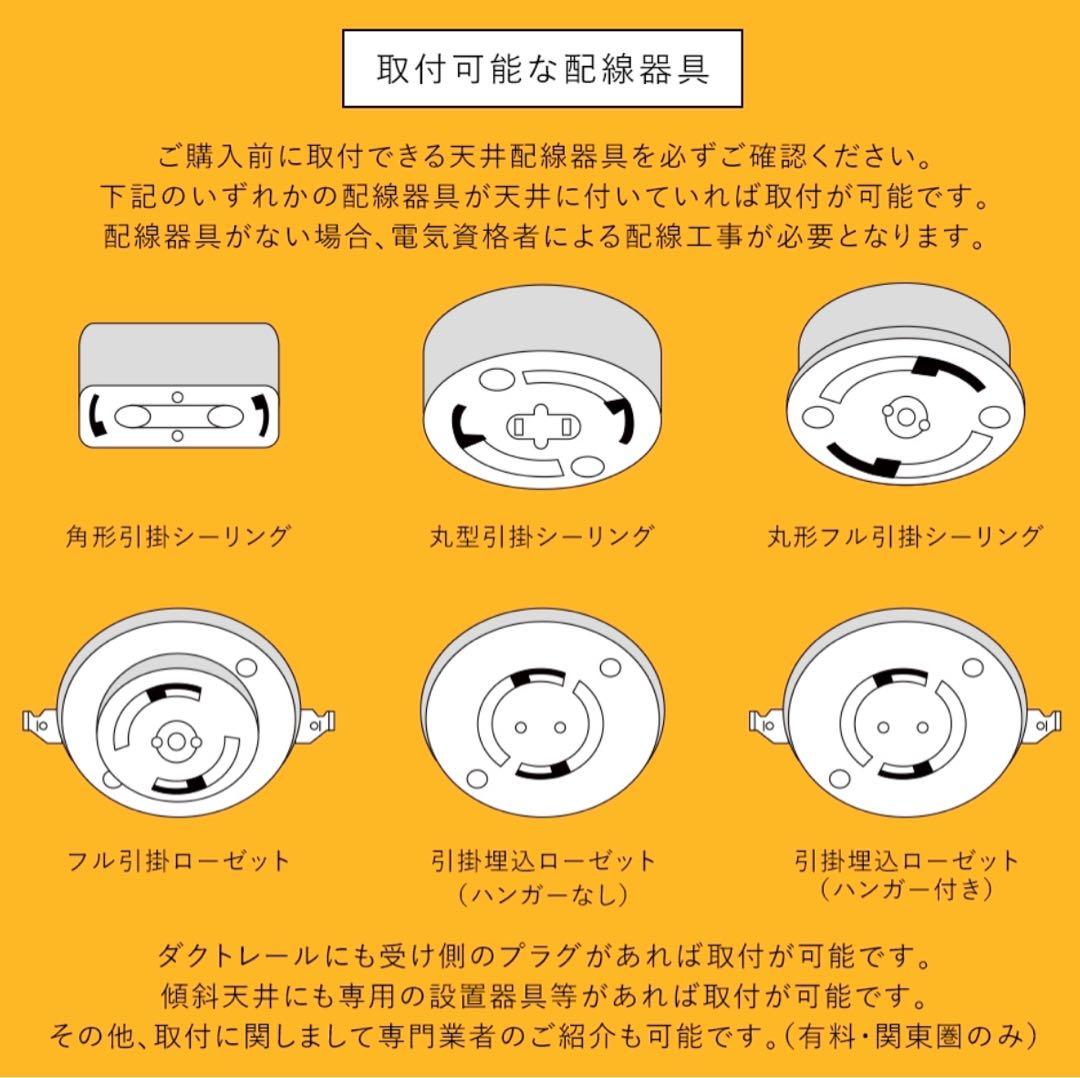 取付可能な配線器具

ご購入前に取付できる天井配線器具を必ずご確認ください。
下記のいずれかの配線器具が天井に付いていれば取付が可能です。
配線器具がない場合、電気資格者による配線工事が必要となります。

角形引掛シーリング

丸型引掛シーリング

丸形フル引掛シーリング

フル引掛ローゼット

引掛埋込ローゼット
（ハンガーなし）

引掛埋込ローゼット
（ハンガー付き）

ダクトレールにも受け側のプラグがあれば取付が可能です。
傾斜天井にも専用の設置器具等があれば取付が可能です。
その他、取付に関しまして専門業者のご紹介も可能です。（有料・関東圏のみ）