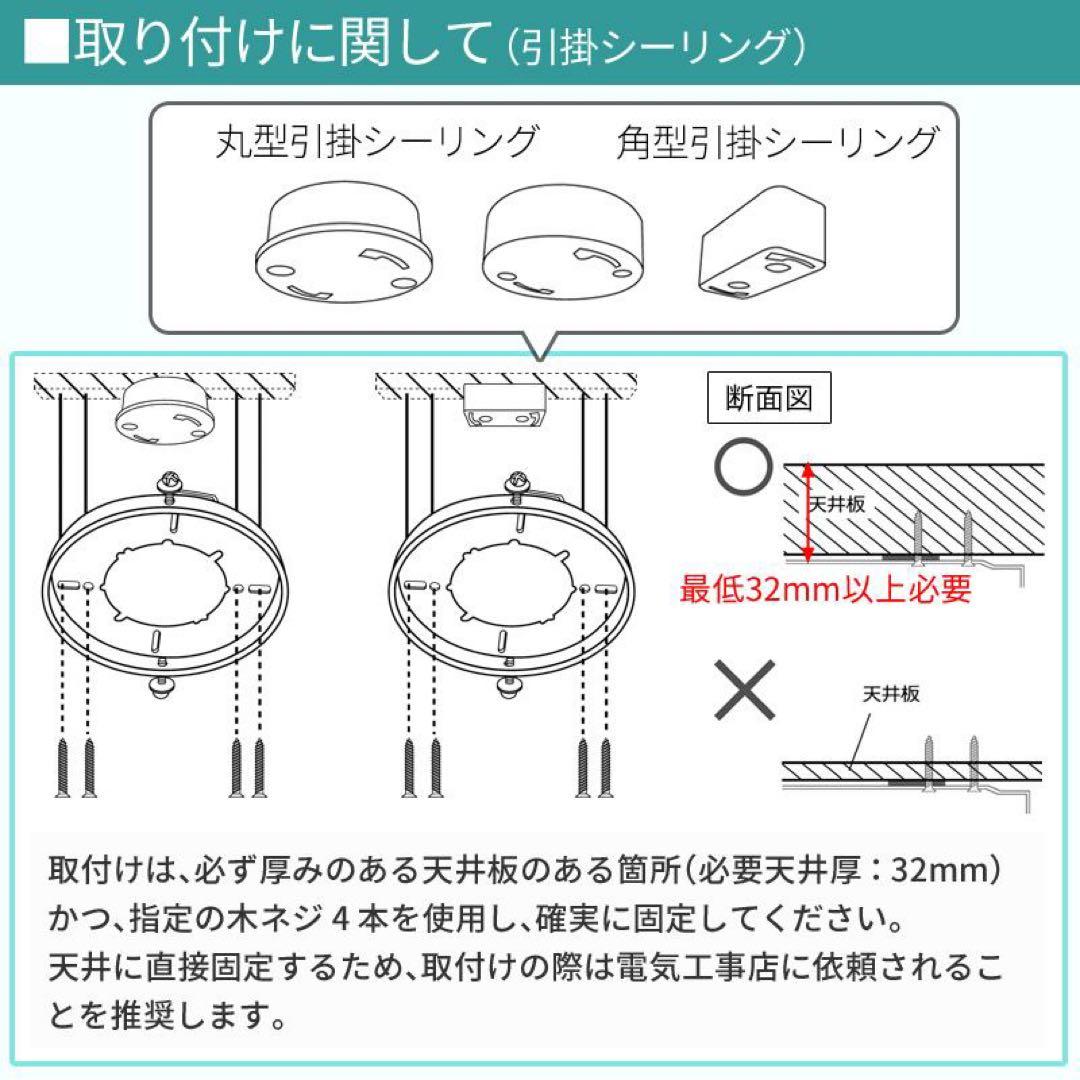 ■取り付けに関して（引掛シーリング）

丸型引掛シーリング　角型引掛シーリング

断面図

○

天井板

最低32mm以上必要

×

天井板

取付けは、必ず厚みのある天井板のある箇所（必要天井厚：32mm）かつ、指定の木ネジ４本を使用し、確実に固定してください。
天井に直接固定するため、取付けの際は電気工事店に依頼されることを推奨します。