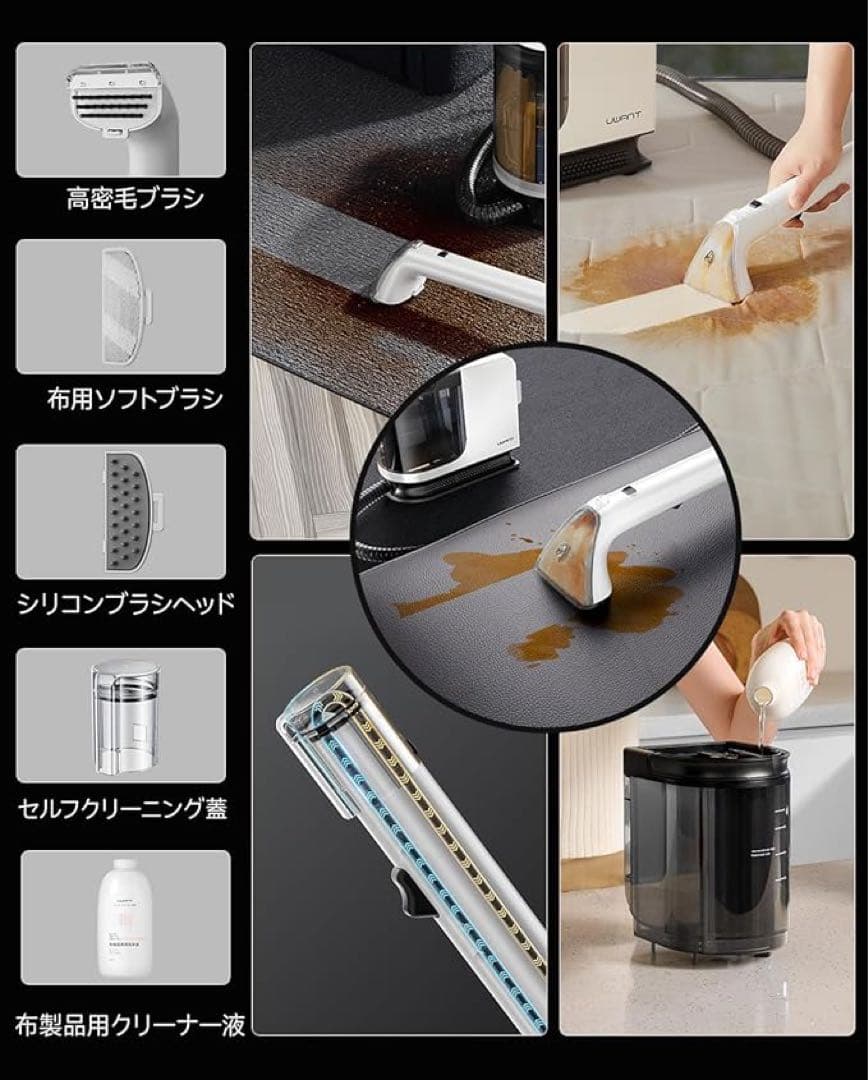 高密毛ブラシ

布用ソフトブラシ

シリコンブラシヘッド

セルフクリーニング蓋

布製品用クリーナー液

UWANT