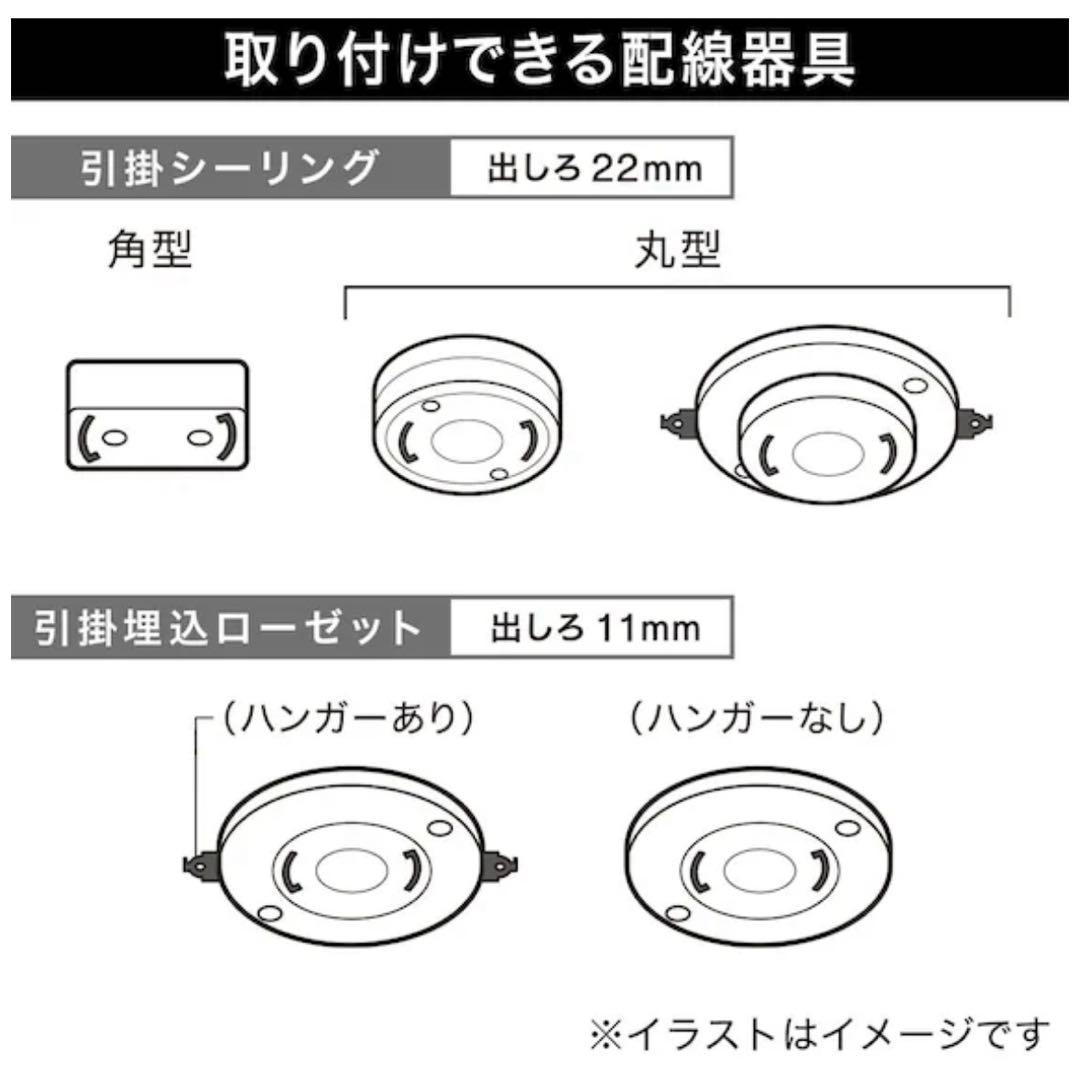 取り付けできる配線器具

引掛シーリング　出しろ22mm

角型

丸型

引掛埋込ローゼット　出しろ11mm

（ハンガーあり）

（ハンガーなし）

※イラストはイメージです