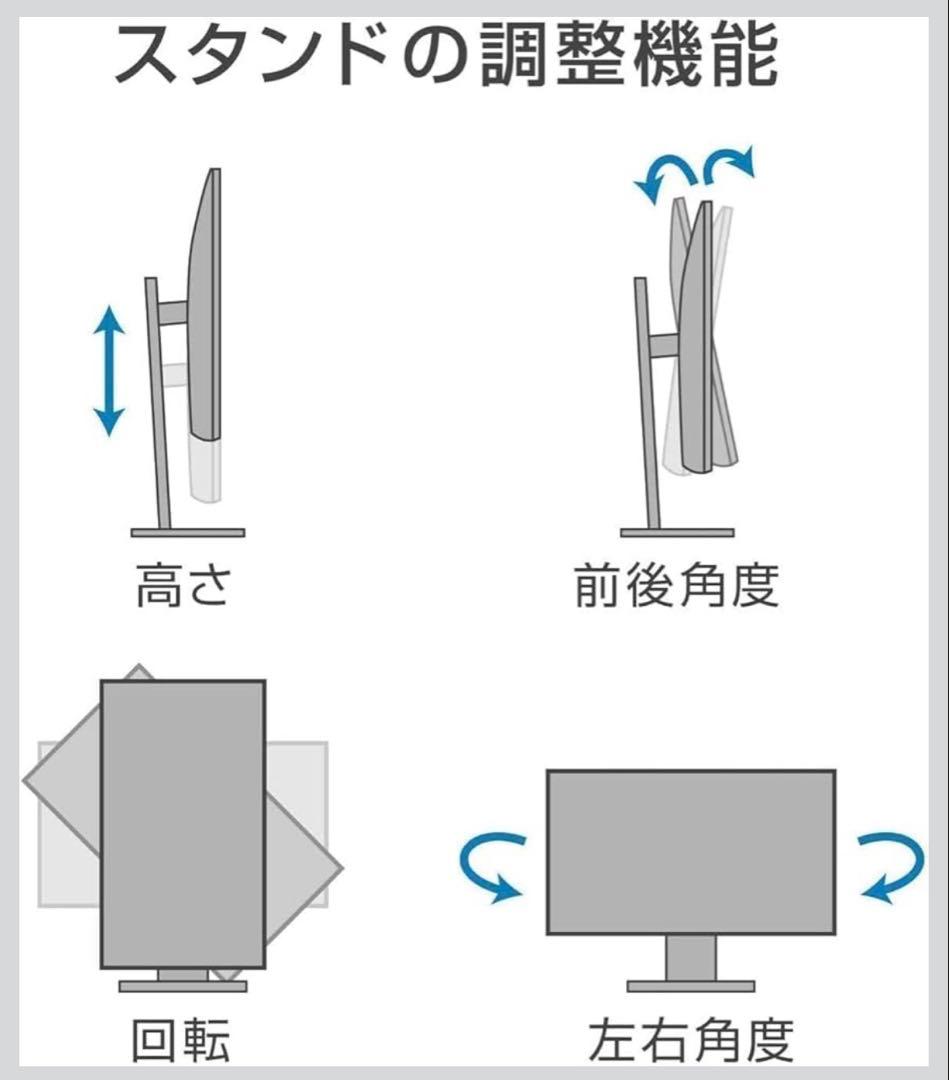 スタンドの調整機能

高さ

前後角度

回転

左右角度