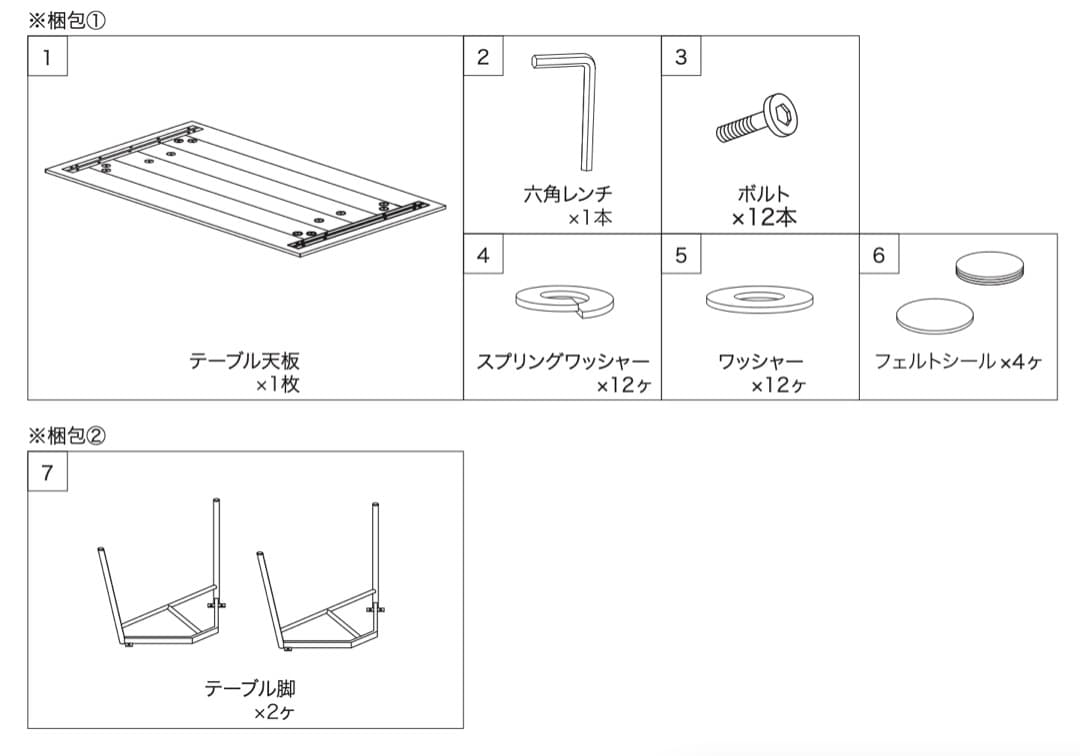 ※梱包①

1
テーブル天板
×1枚

2
六角レンチ
×1本

3
ボルト
×12本

4
スプリングワッシャー
×12ヶ

5
ワッシャー
×12ヶ

6
フェルトシール ×4ヶ

※梱包②

7
テーブル脚
×2ヶ