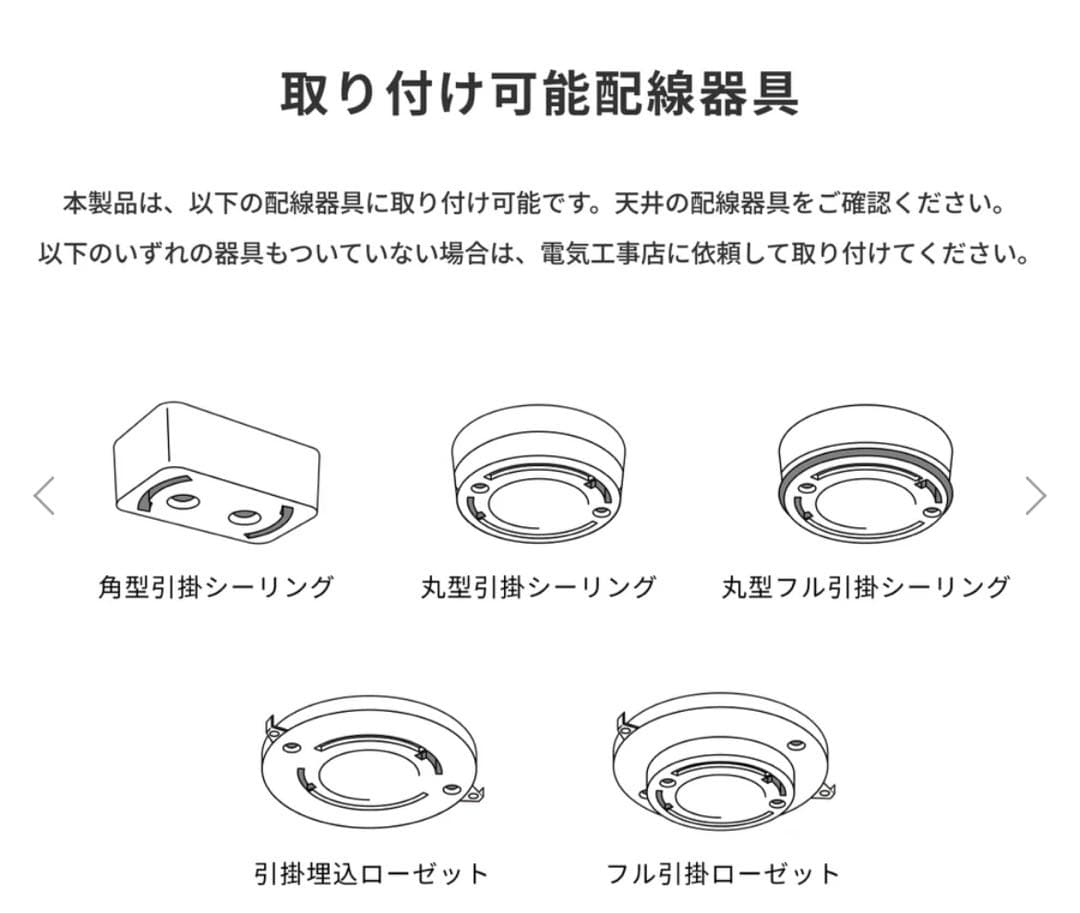 取り付け可能配線器具

本製品は、以下の配線器具に取り付け可能です。天井の配線器具をご確認ください。
以下のいずれの器具もついていない場合は、電気工事店に依頼して取り付けてください。

角型引掛シーリング

丸型引掛シーリング

丸型フル引掛シーリング

引掛埋込ローゼット

フル引掛ローゼット