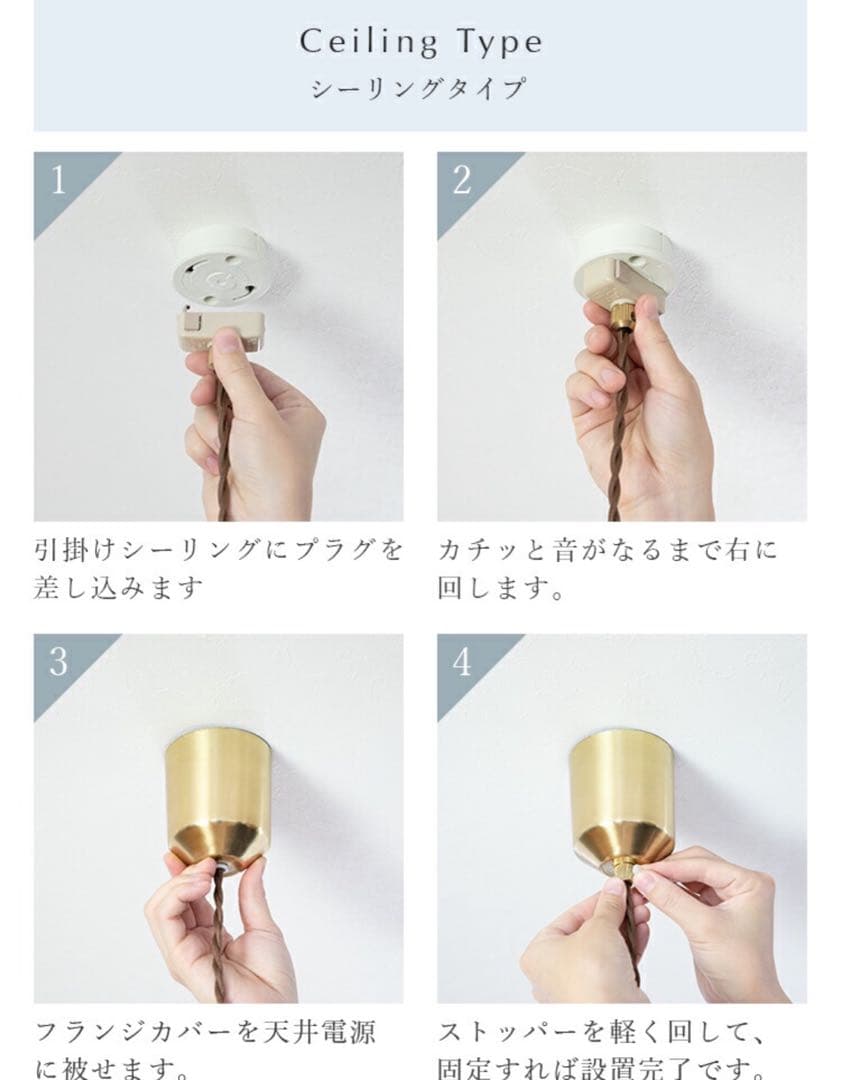 Ceiling Type
シーリングタイプ

1

引掛けシーリングにプラグを差し込みます

2

カチッと音がなるまで右に回します。

3

フランジカバーを天井電源に被せます。

4

ストッパーを軽く回して、固定すれば設置完了です。